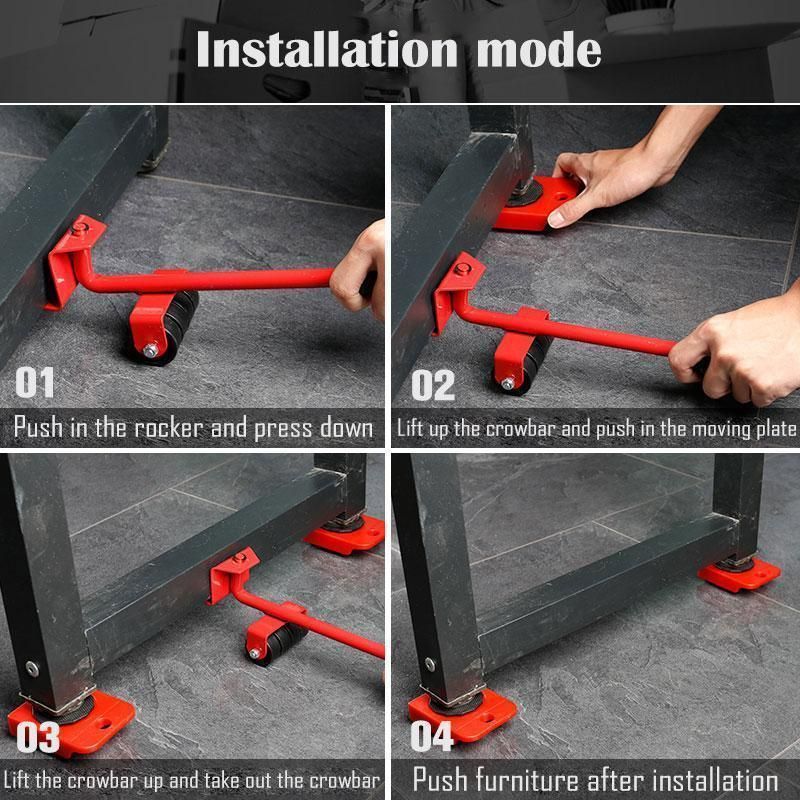 Installation mode

01

Push in the rocker and press down

02

Lift up the crowbar and push in the moving plate

03

Lift the crowbar up and take out the crowbar

04

Push furniture after installation